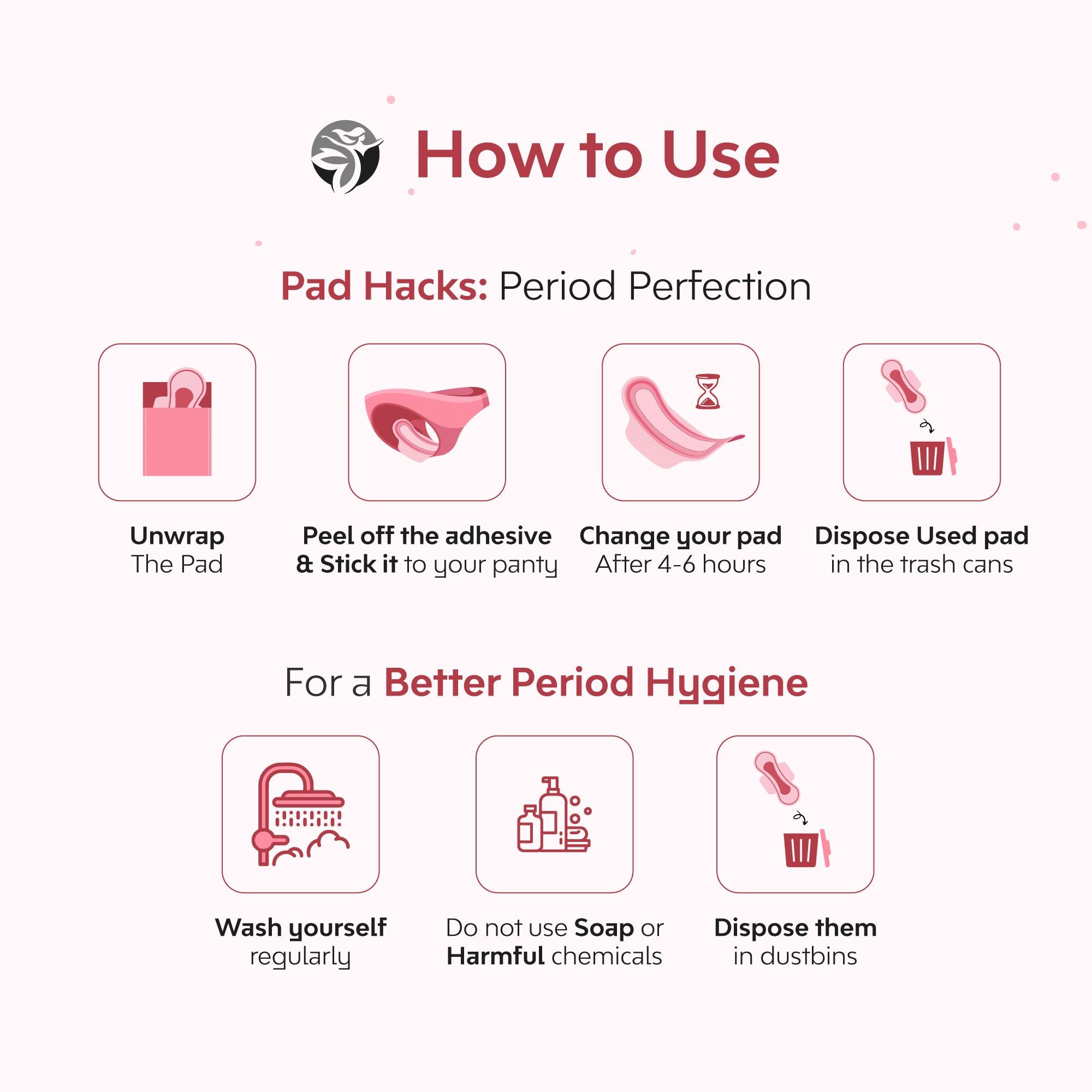 How to Use

Pad Hacks: Period Perfection

Unwrap
The Pad

Peel off the adhesive
& Stick it to your panty

Change your pad
After 4-6 hours

Dispose Used pad
in the trash cans

For a Better Period Hygiene

Wash yourself
regularly

Do not use Soap or
Harmful chemicals

Dispose them
in dustbins